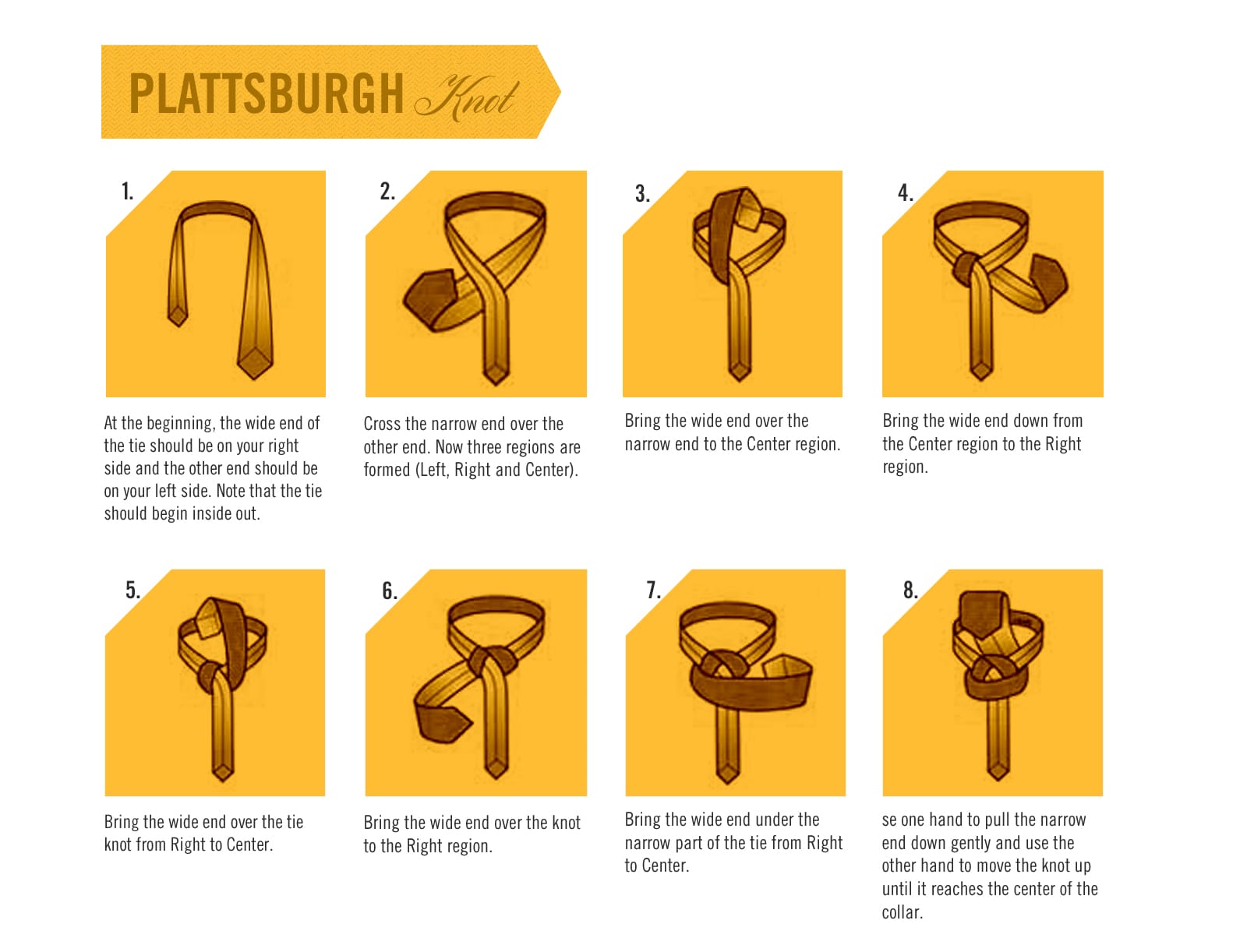 PLATTSBURGH Knot

1.

At the beginning, the wide end of the tie should be on your right side and the other end should be on your left side. Note that the tie should begin inside out.

2.

Cross the narrow end over the other end. Now three regions are formed (Left, Right and Center).

3.

Bring the wide end over the narrow end to the Center region.

4.

Bring the wide end down from the Center region to the Right region.

5.

Bring the wide end over the tie knot from Right to Center.

6.

Bring the wide end over the knot to the Right region.

7.

Bring the wide end under the narrow part of the tie from Right to Center.

8.

se one hand to pull the narrow end down gently and use the other hand to move the knot up until it reaches the center of the collar.