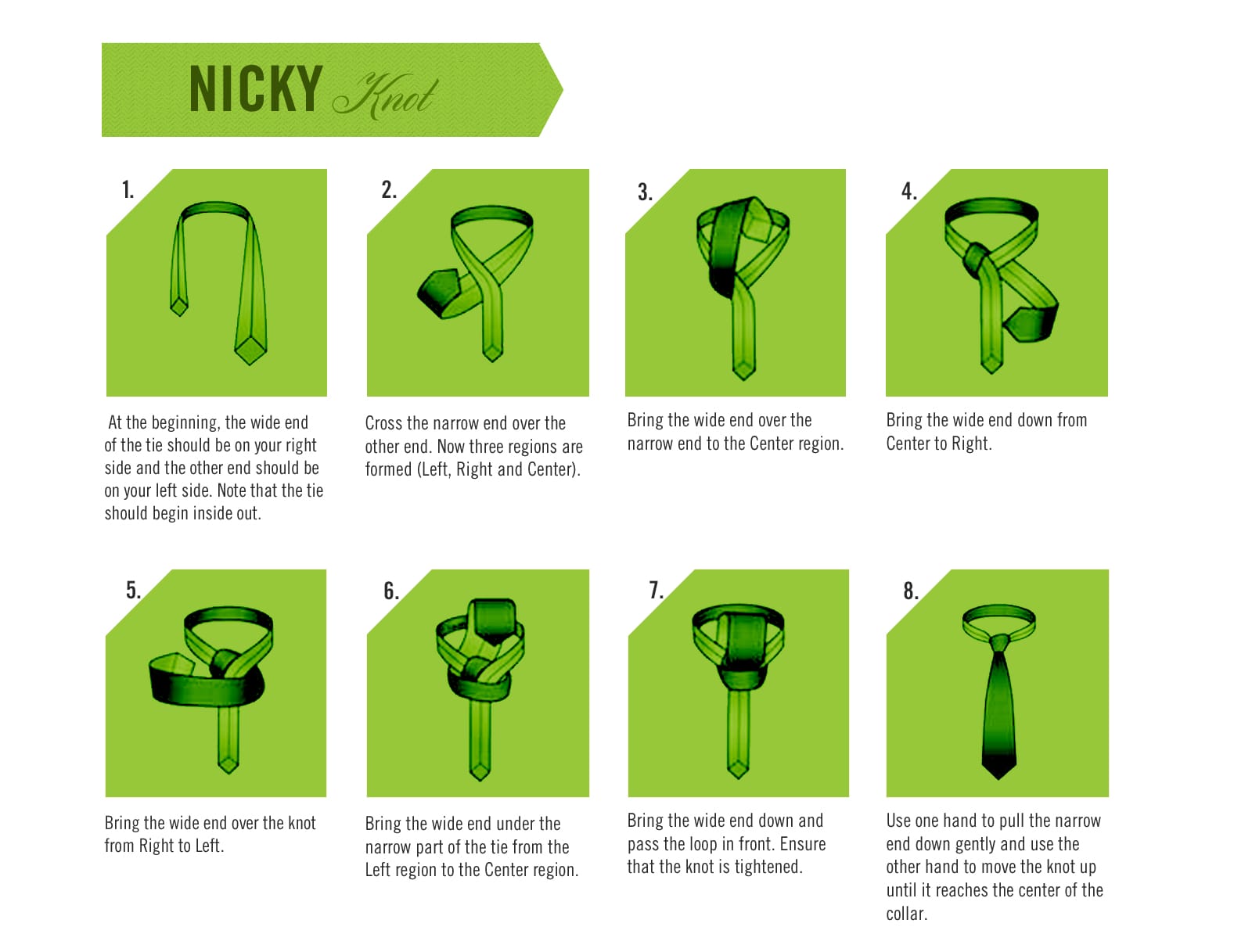 NICKY Knot

1.

At the beginning, the wide end of the tie should be on your right side and the other end should be on your left side. Note that the tie should begin inside out.

2.

Cross the narrow end over the other end. Now three regions are formed (Left, Right and Center).

3.

Bring the wide end over the narrow end to the Center region.

4.

Bring the wide end down from Center to Right.

5.

Bring the wide end over the knot from Right to Left.

6.

Bring the wide end under the narrow part of the tie from the Left region to the Center region.

7.

Bring the wide end down and pass the loop in front. Ensure that the knot is tightened.

8.

Use one hand to pull the narrow end down gently and use the other hand to move the knot up until it reaches the center of the collar.