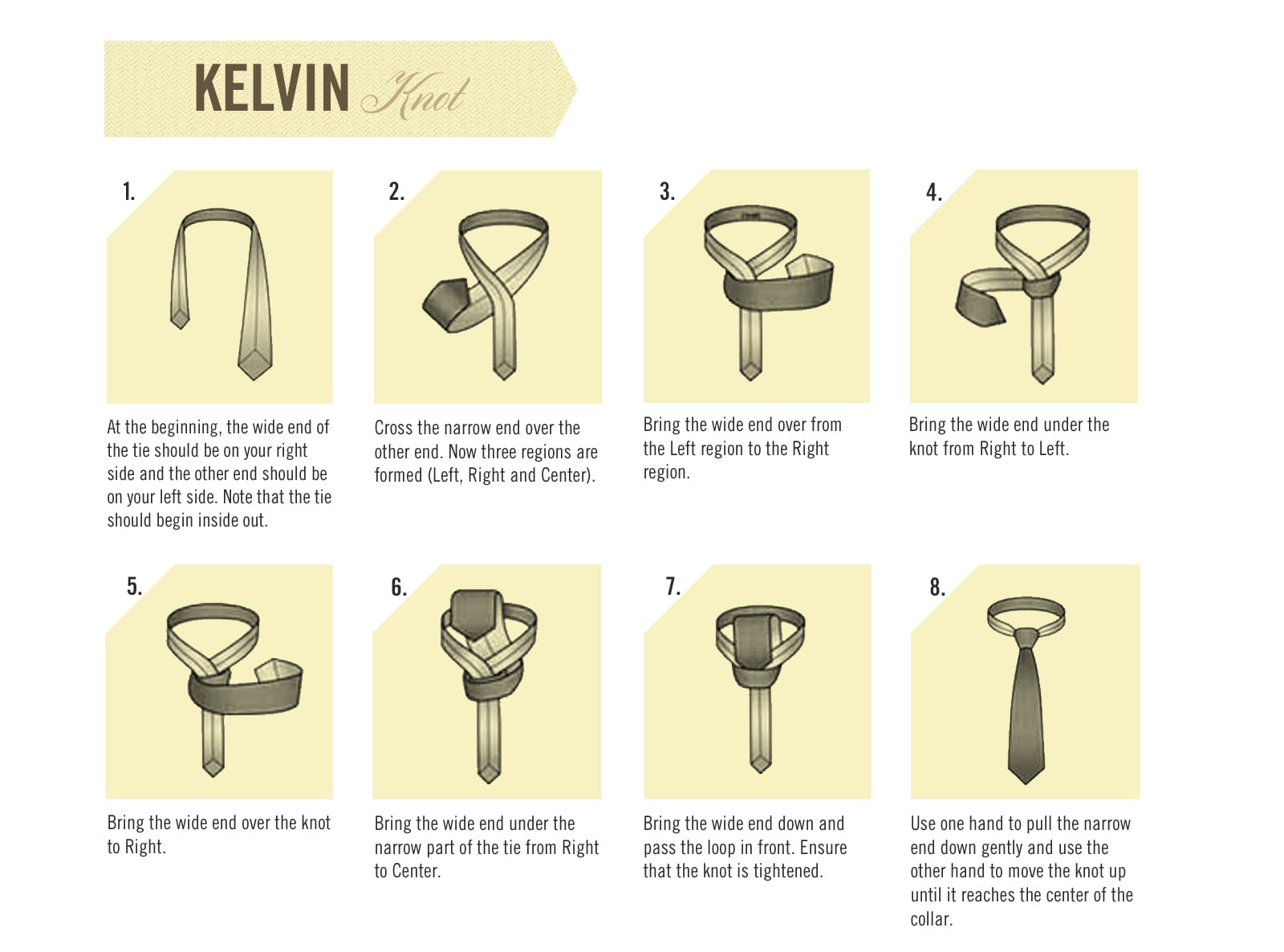 KELVIN Knot

1.

At the beginning, the wide end of the tie should be on your right side and the other end should be on your left side. Note that the tie should begin inside out.

2.

Cross the narrow end over the other end. Now three regions are formed (Left, Right and Center).

3.

Bring the wide end over from the Left region to the Right region.

4.

Bring the wide end under the knot from Right to Left.

5.

Bring the wide end over the knot to Right.

6.

Bring the wide end under the narrow part of the tie from Right to Center.

7.

Bring the wide end down and pass the loop in front. Ensure that the knot is tightened.

8.

Use one hand to pull the narrow end down gently and use the other hand to move the knot up until it reaches the center of the collar.