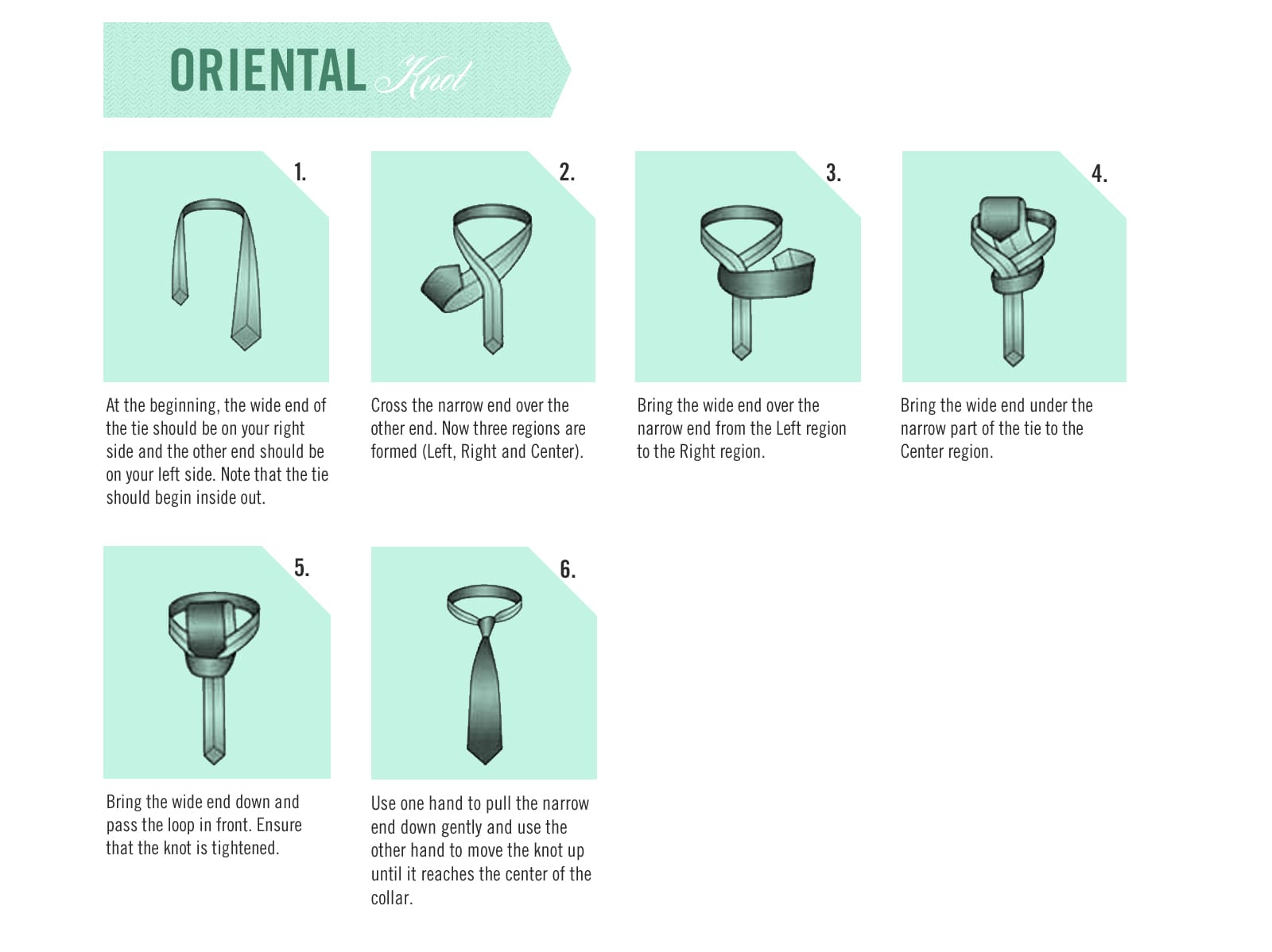 ORIENTAL Knot

1.

At the beginning, the wide end of the tie should be on your right side and the other end should be on your left side. Note that the tie should begin inside out.

2.

Cross the narrow end over the other end. Now three regions are formed (Left, Right and Center).

3.

Bring the wide end over the narrow end from the Left region to the Right region.

4.

Bring the wide end under the narrow part of the tie to the Center region.

5.

Bring the wide end down and pass the loop in front. Ensure that the knot is tightened.

6.

Use one hand to pull the narrow end down gently and use the other hand to move the knot up until it reaches the center of the collar.