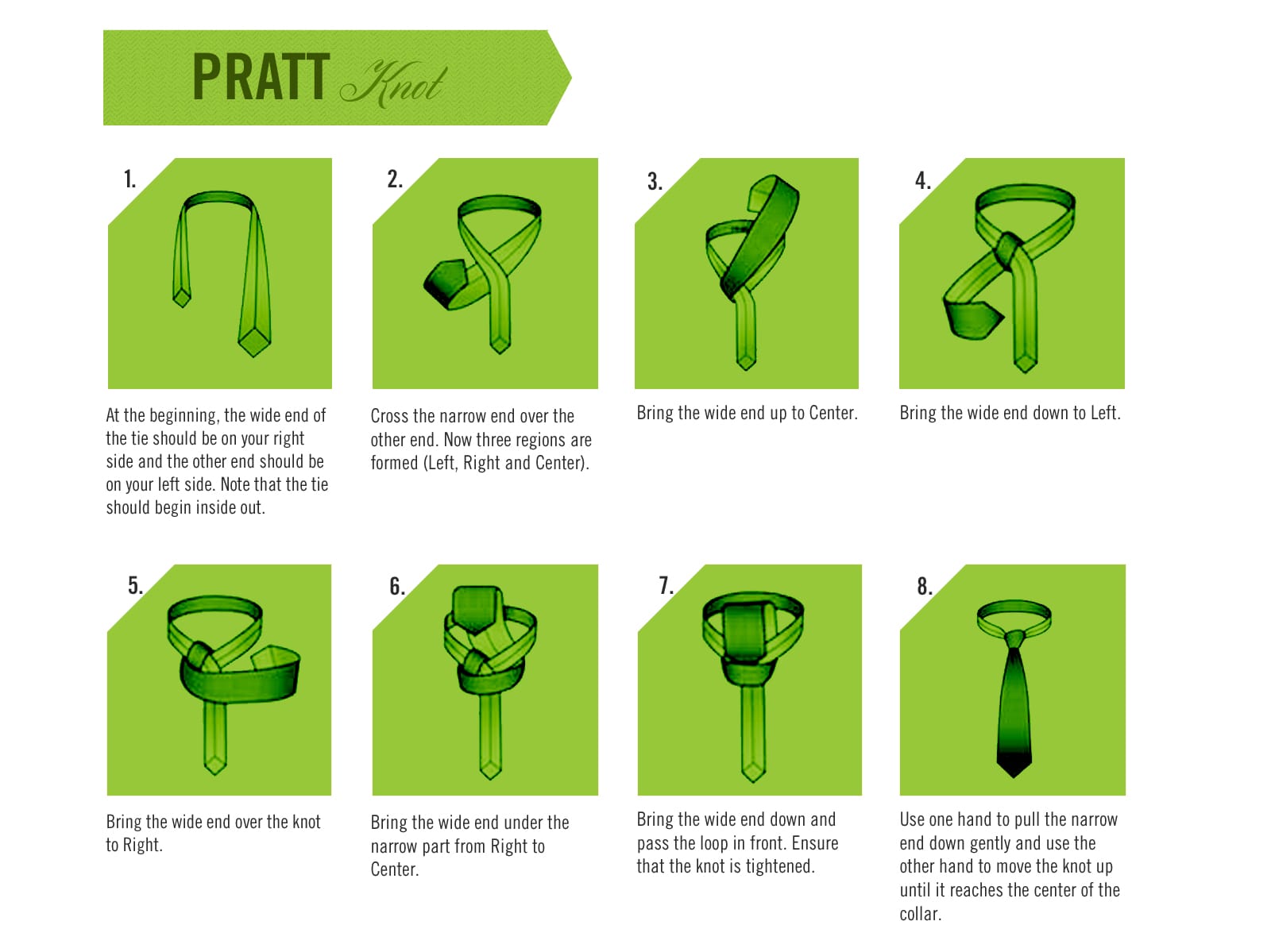 PRATT Knot

1.

At the beginning, the wide end of the tie should be on your right side and the other end should be on your left side. Note that the tie should begin inside out.

2.

Cross the narrow end over the other end. Now three regions are formed (Left, Right and Center).

3.

Bring the wide end up to Center.

4.

Bring the wide end down to Left.

5.

Bring the wide end over the knot to Right.

6.

Bring the wide end under the narrow part from Right to Center.

7.

Bring the wide end down and pass the loop in front. Ensure that the knot is tightened.

8.

Use one hand to pull the narrow end down gently and use the other hand to move the knot up until it reaches the center of the collar.